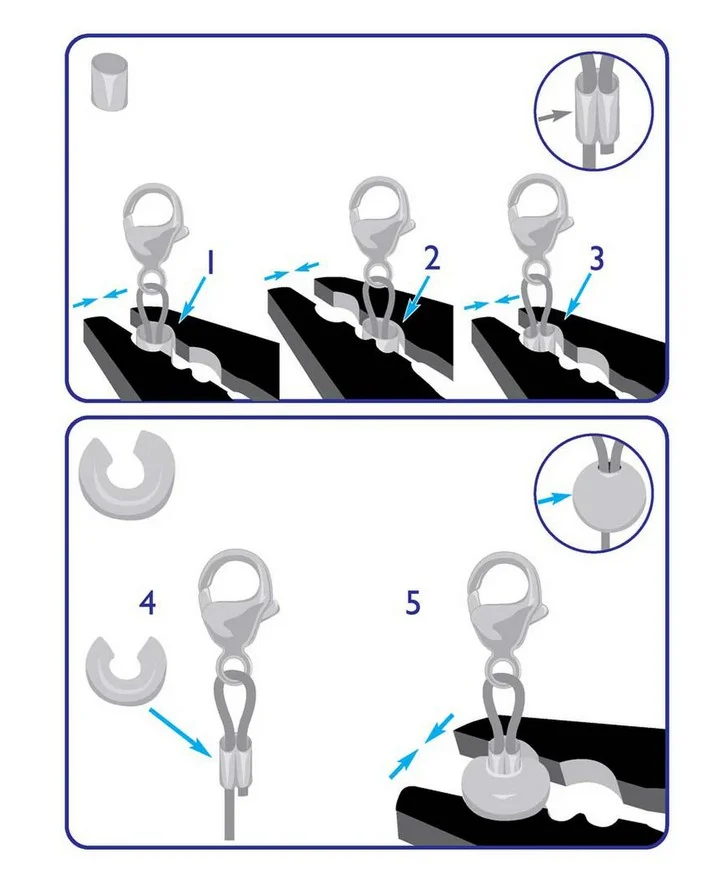 1
2
3
4
5